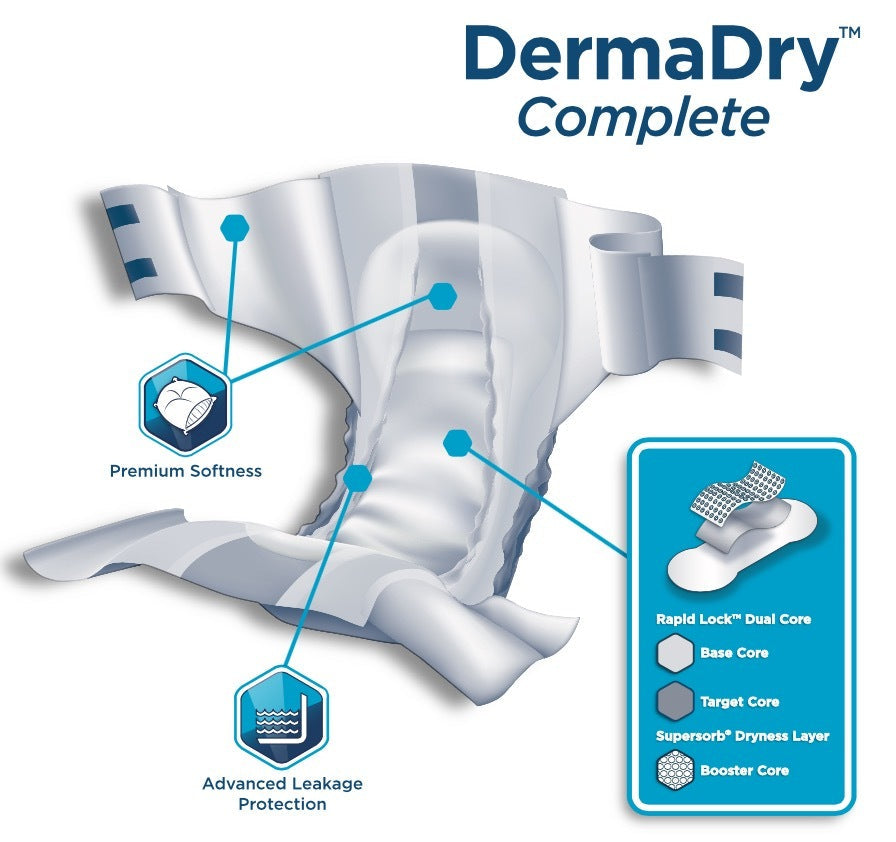 DermaDry™
Complete

Premium Softness

Advanced Leakage Protection

Rapid Lock™ Dual Core

Base Core

Target Core

Supersorb® Dryness Layer

Booster Core